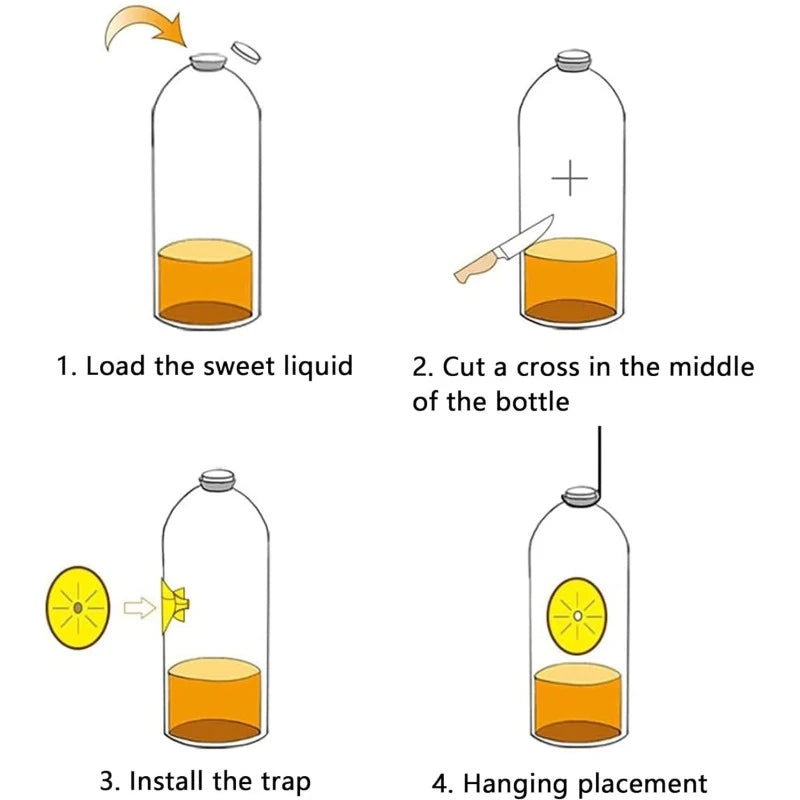 1. Load the sweet liquid

2. Cut a cross in the middle of the bottle

3. Install the trap

4. Hanging placement