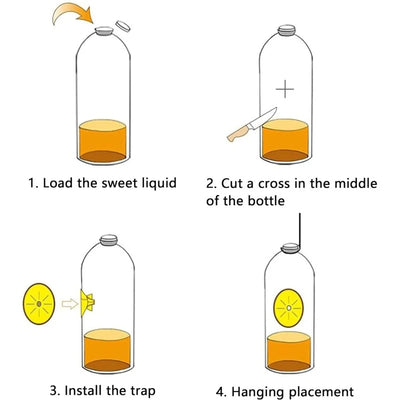 1. Load the sweet liquid

2. Cut a cross in the middle of the bottle

3. Install the trap

4. Hanging placement